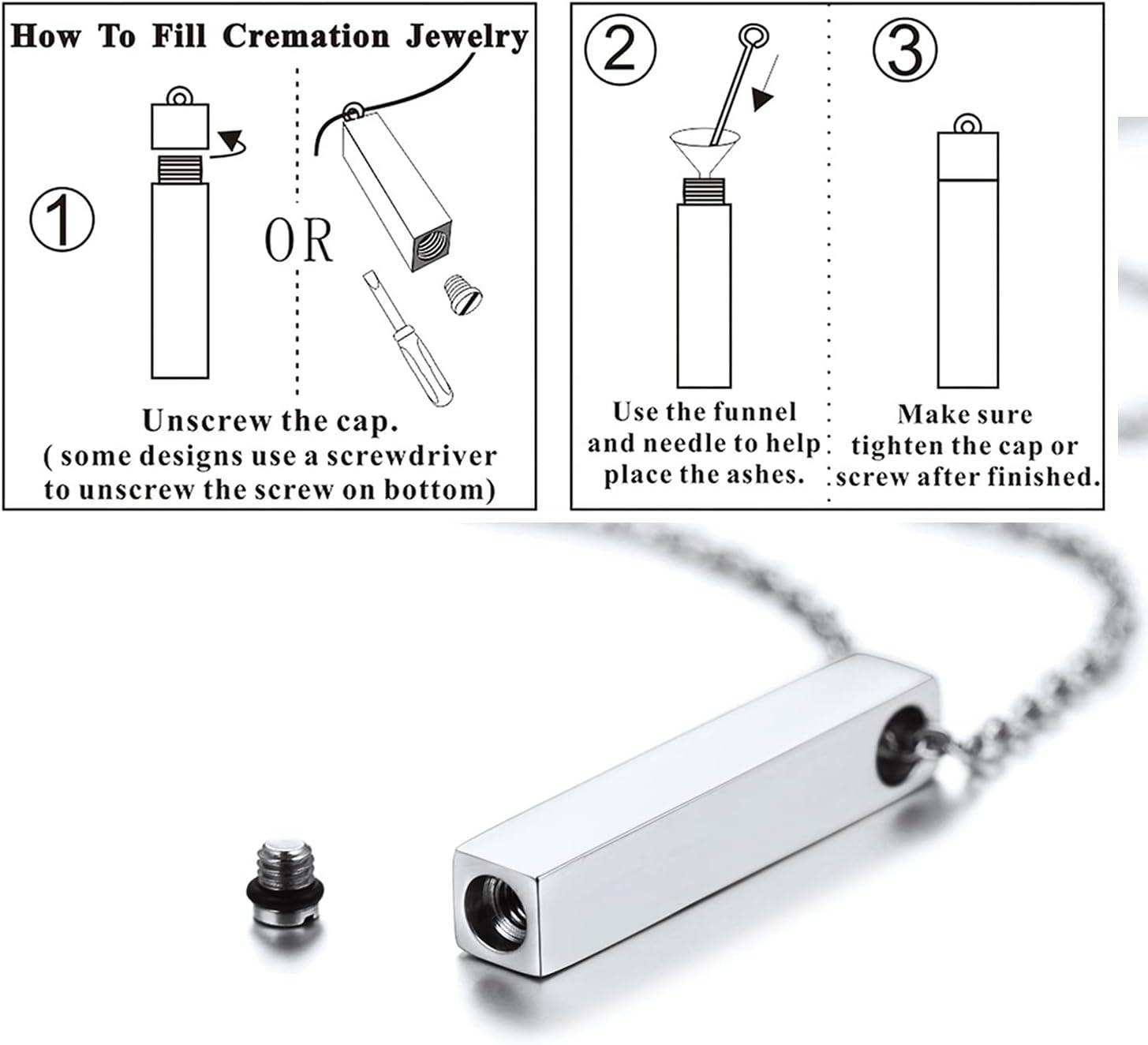 How To Fill Cremation Jewelry

①

OR

Unscrew the cap.
( some designs use a screwdriver to unscrew the screw on bottom)

②

Use the funnel and needle to help place the ashes.

③

Make sure tighten the cap or screw after finished.